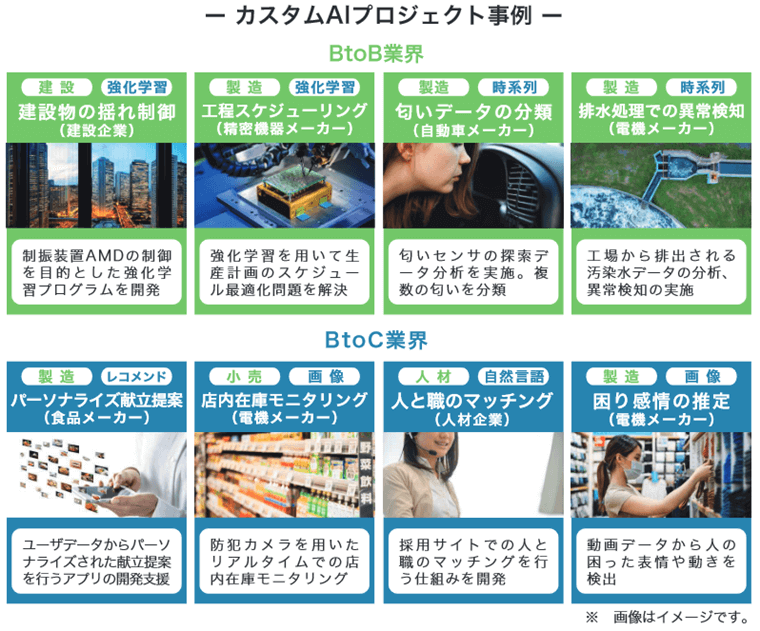 ー カスタムAIプロジェクト事例 ー

BtoB業界

建設 強化学習
建設物の揺れ制御
（建設企業）

制振装置AMDの制御を目的とした強化学習プログラムを開発

製造 強化学習
工程スケジューリング
（精密機器メーカー）

強化学習を用いて生産計画のスケジュール最適化問題を解決

製造 時系列
匂いデータの分類
（自動車メーカー）

匂いセンサの探索データ分析を実施。複数の匂いを分類

製造 時系列
排水処理での異常検知
（電機メーカー）

工場から排出される汚染水データの分析、異常検知の実施

BtoC業界

製造 レコメンド
パーソナライズ献立提案
（食品メーカー）

ユーザデータからパーソナライズされた献立提案を行うアプリの開発支援

小売 画像
店内在庫モニタリング
（電機メーカー）

野菜飲料

防犯カメラを用いたリアルタイムでの店内在庫モニタリング

人材 自然言語
人と職のマッチング
（人材企業）

採用サイトでの人と職のマッチングを行う仕組みを開発

製造 画像
困り感情の推定
（電機メーカー）

動画データから人の困った表情や動きを検出

※ 画像はイメージです。