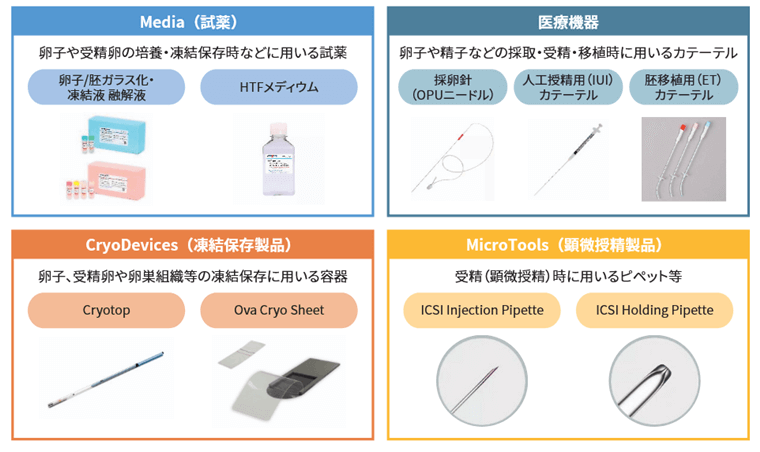 Media（試薬）

卵子や受精卵の培養・凍結保存時などに用いる試薬

卵子/胚ガラス化・凍結液 融解液

HTFメディウム

医療機器

卵子や精子などの採取・受精・移植時に用いるカテーテル

採卵針（OPUニードル）

人工授精用（IUI）カテーテル

胚移植用（ET）カテーテル

CryoDevices（凍結保存製品）

卵子、受精卵や卵巣組織等の凍結保存に用いる容器

Cryotop

Ova Cryo Sheet

MicroTools（顕微授精製品）

受精（顕微授精）時に用いるピペット等

ICSI Injection Pipette

ICSI Holding Pipette